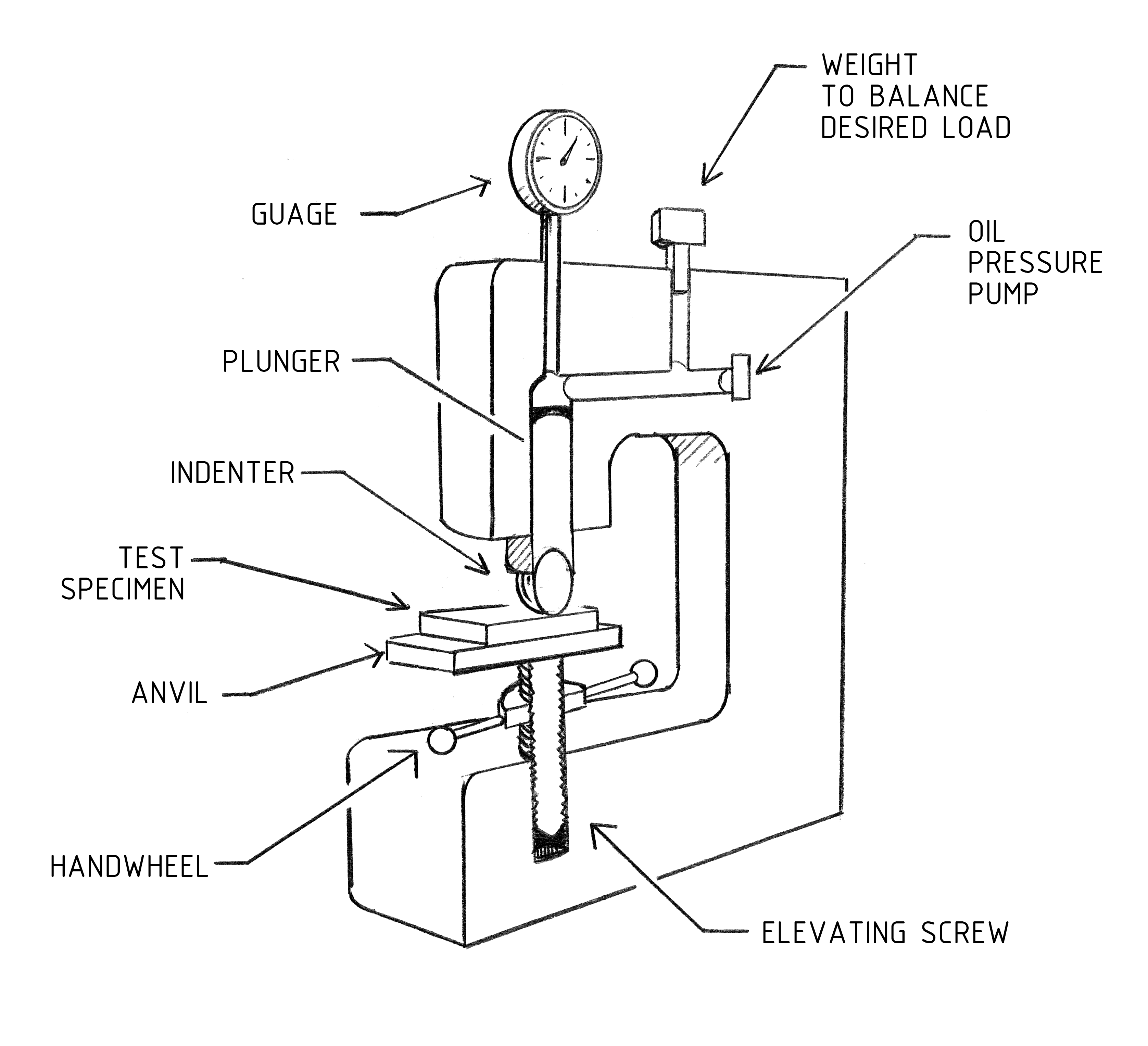 WEIGHT
TO BALANCE
DESIRED LOAD

GUAGE

OIL
PRESSURE
PUMP

PLUNGER

INDENTER

TEST
SPECIMEN

ANVIL

HANDWHEEL

ELEVATING SCREW