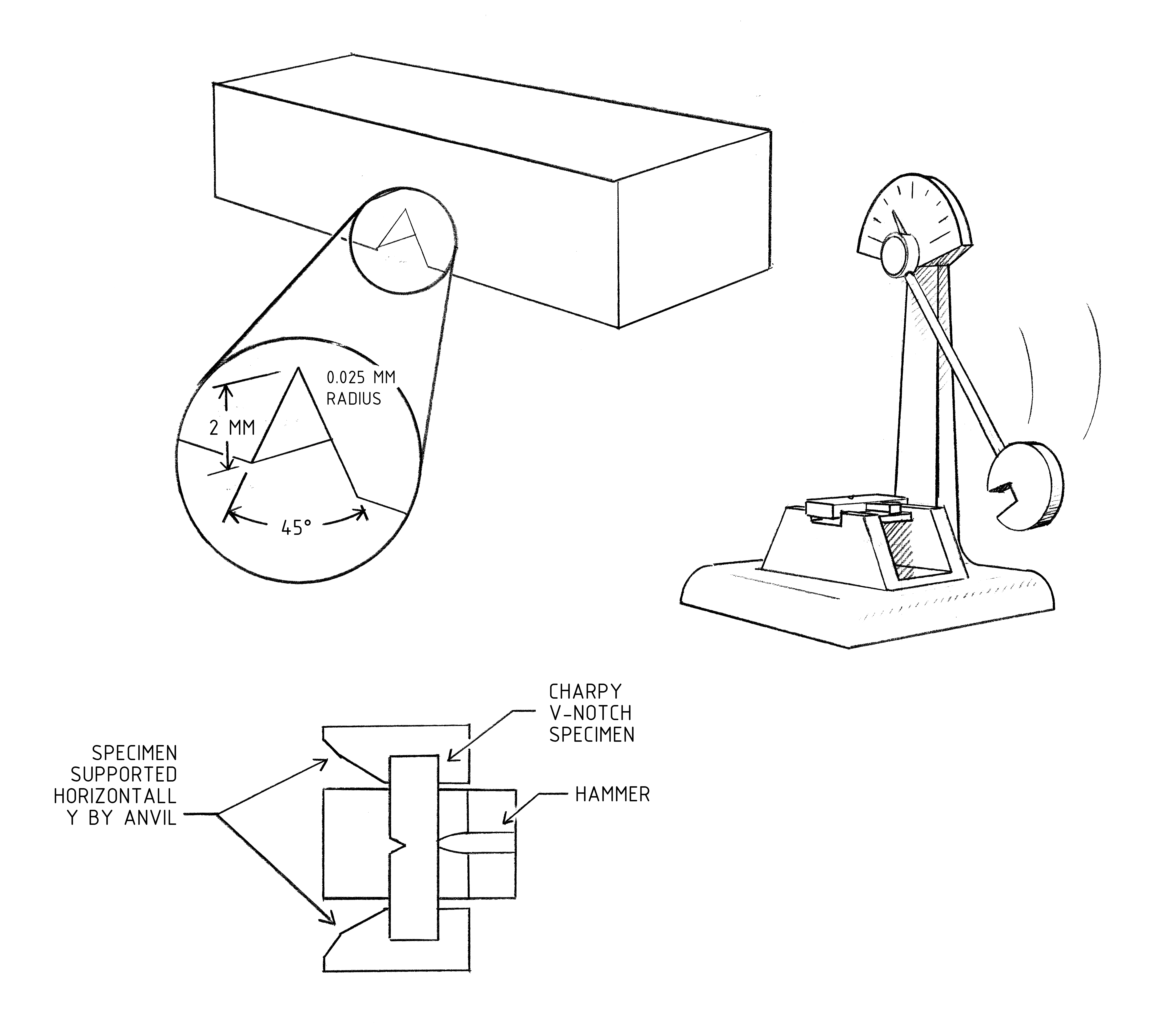 0.025 MM RADIUS

2 MM

45°

CHARPY V-NOTCH SPECIMEN

SPECIMEN SUPPORTED HORIZONTALL Y BY ANVIL

HAMMER