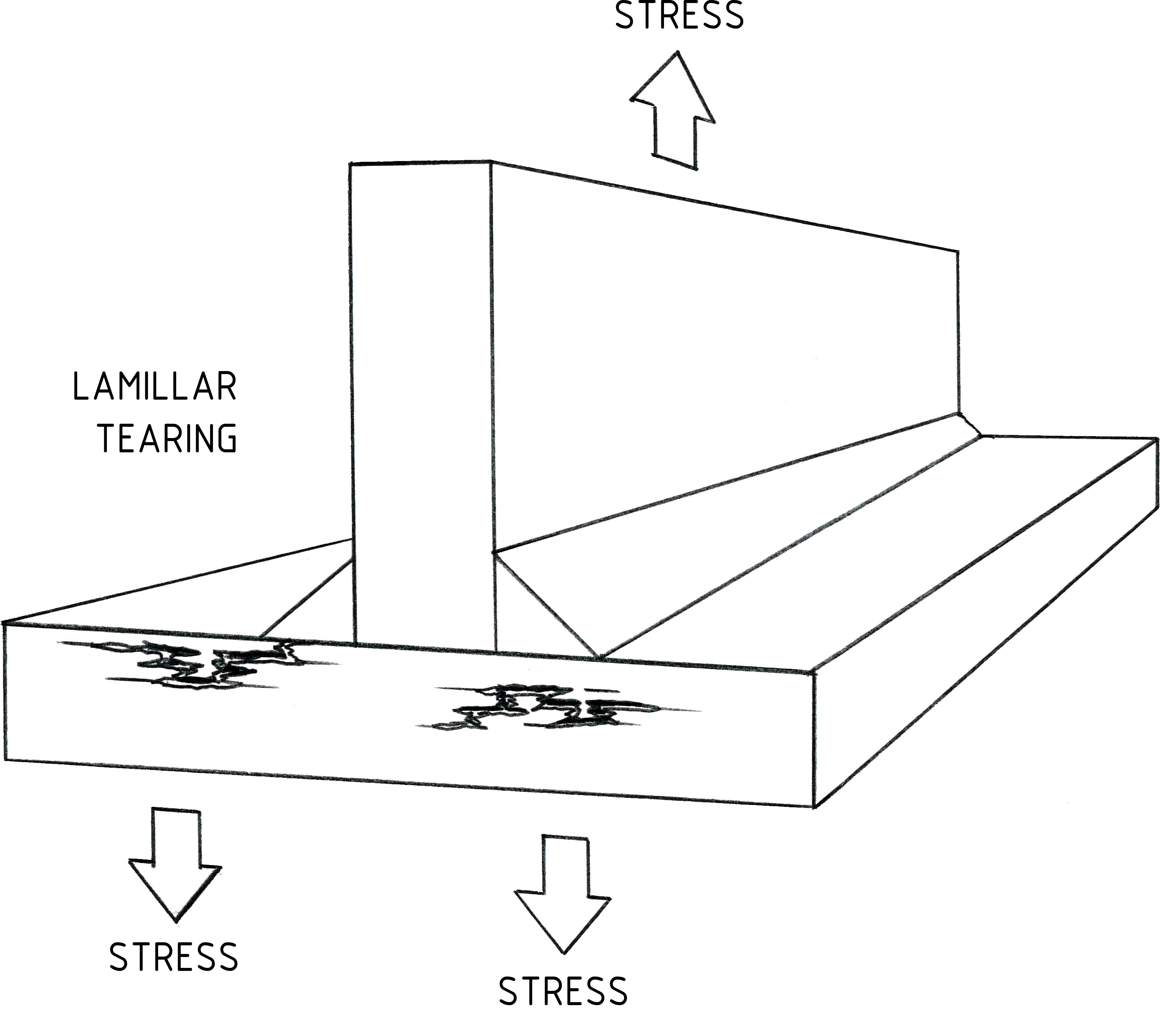 STRESS

LAMILLAR TEARING

STRESS

STRESS